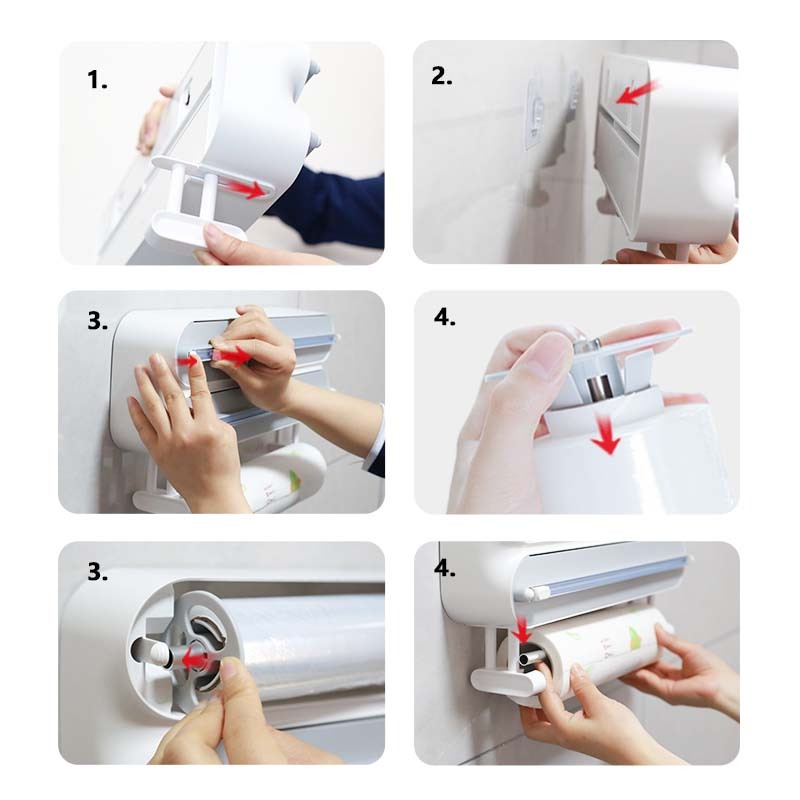 1.

2.

3.

4.

3.

4.